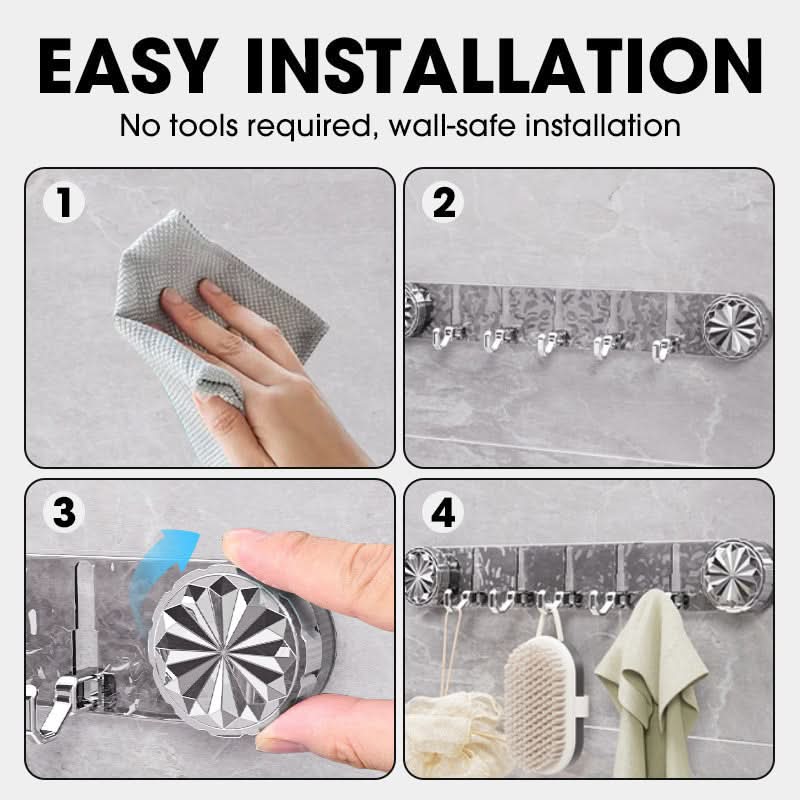 EASY INSTALLATION
No tools required, wall-safe installation

1

2

3

4